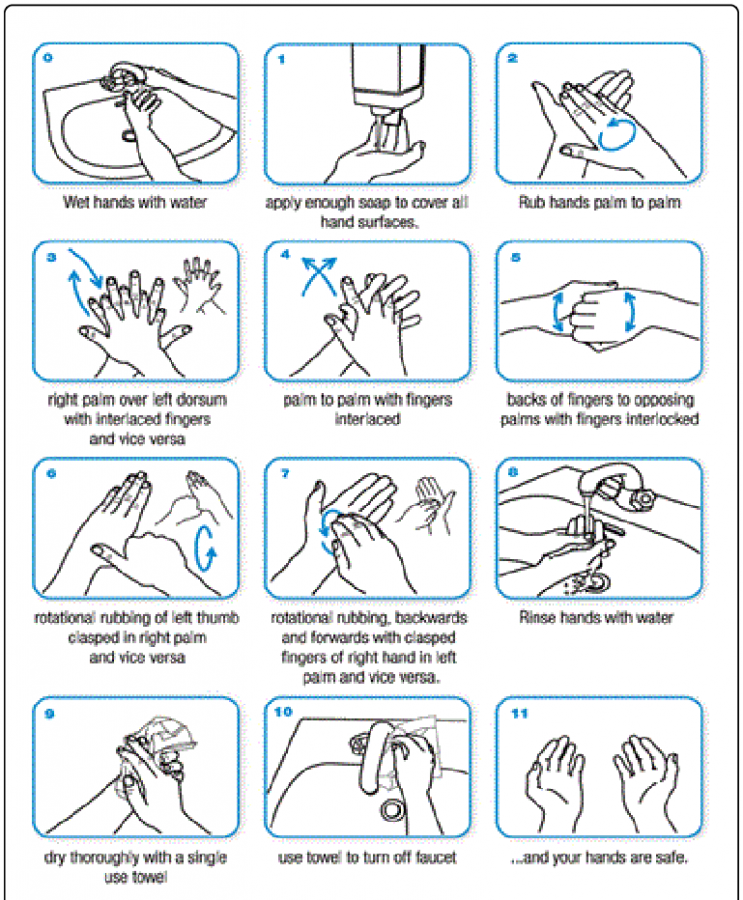 0

Wet hands with water

1

apply enough soap to cover all hand surfaces.

2

Rub hands palm to palm

3

right palm over left dorsum with interlaced fingers and vice versa

4

palm to palm with fingers interlaced

5

backs of fingers to opposing palms with fingers interlocked

6

rotational rubbing of left thumb clasped in right palm and vice versa

7

rotational rubbing, backwards and forwards with clasped fingers of right hand in left palm and vice versa.

8

Rinse hands with water

9

dry thoroughly with a single use towel

10

use towel to turn off faucet

11

...and your hands are safe.